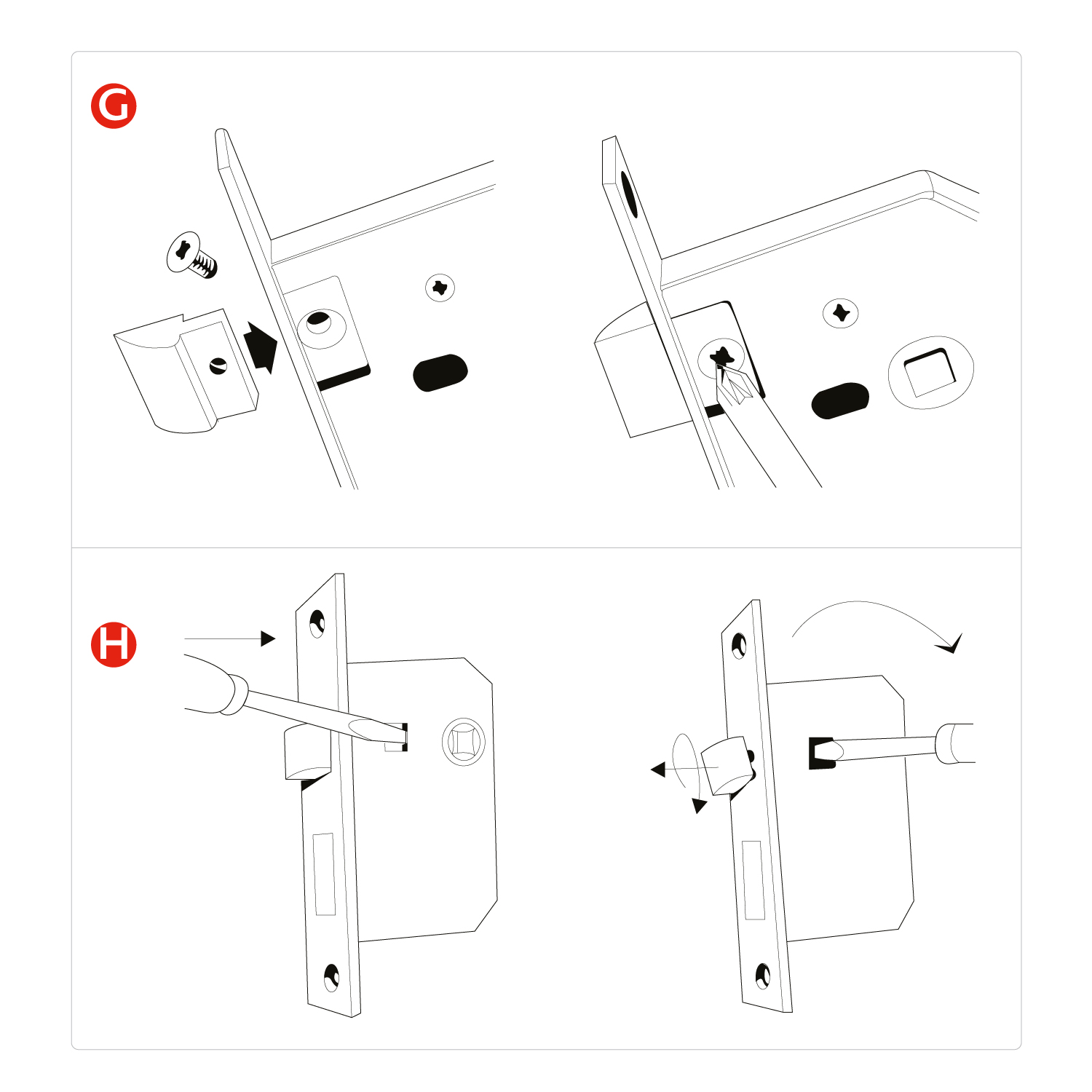 G

H